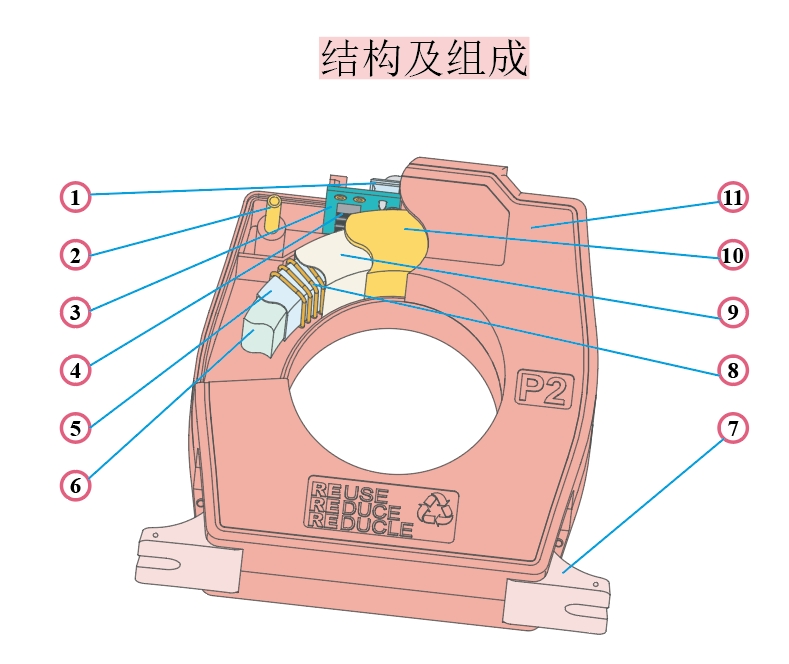 结构及组成

1
2
3
4
5
6
11
10
9
8
7

P2

REUSE
REDUCE
REDUCLE